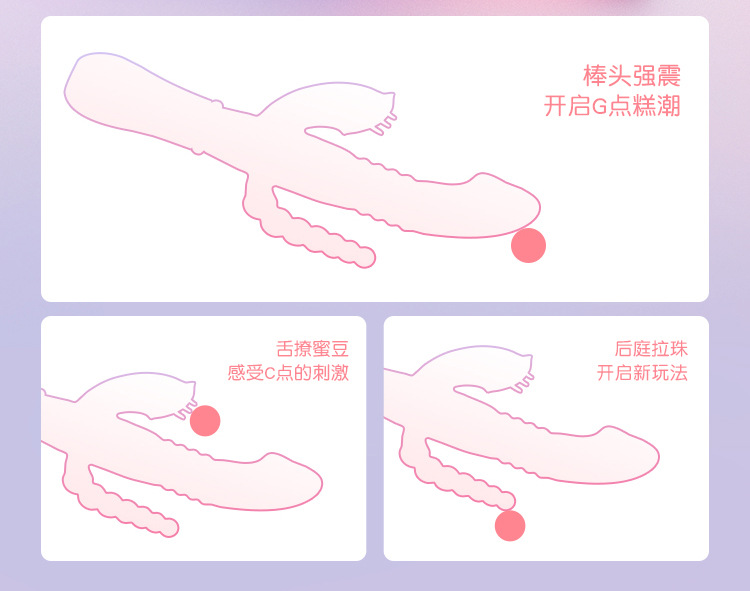 棒头强震
开启G点糕潮

舌撩蜜豆
感受C点的刺激

后庭拉珠
开启新玩法