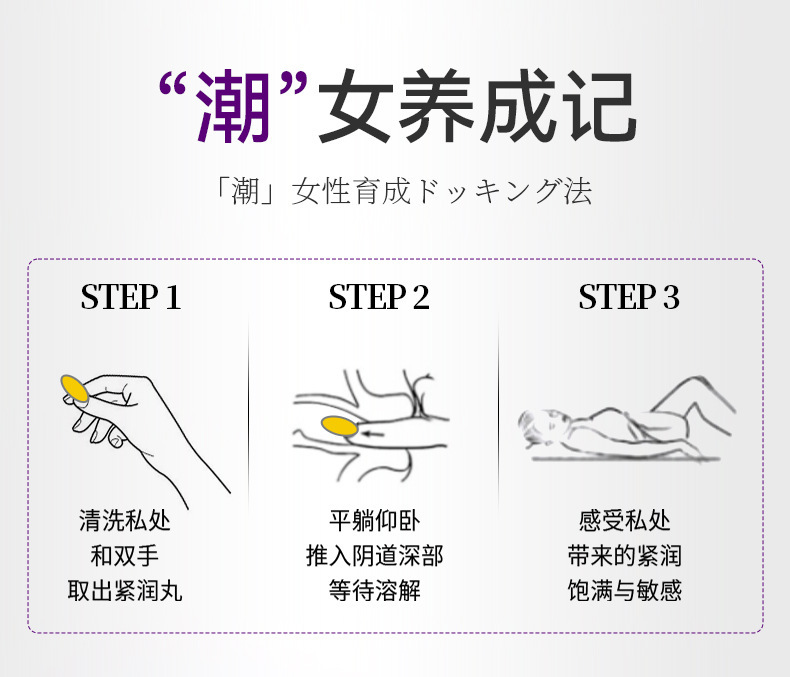 “潮”女养成记

「潮」女性育成ドッキング法

STEP 1

清洗私处
和双手
取出紧润丸

STEP 2

平躺仰卧
推入阴道深部
等待溶解

STEP 3

感受私处
带来的紧润
饱满与敏感