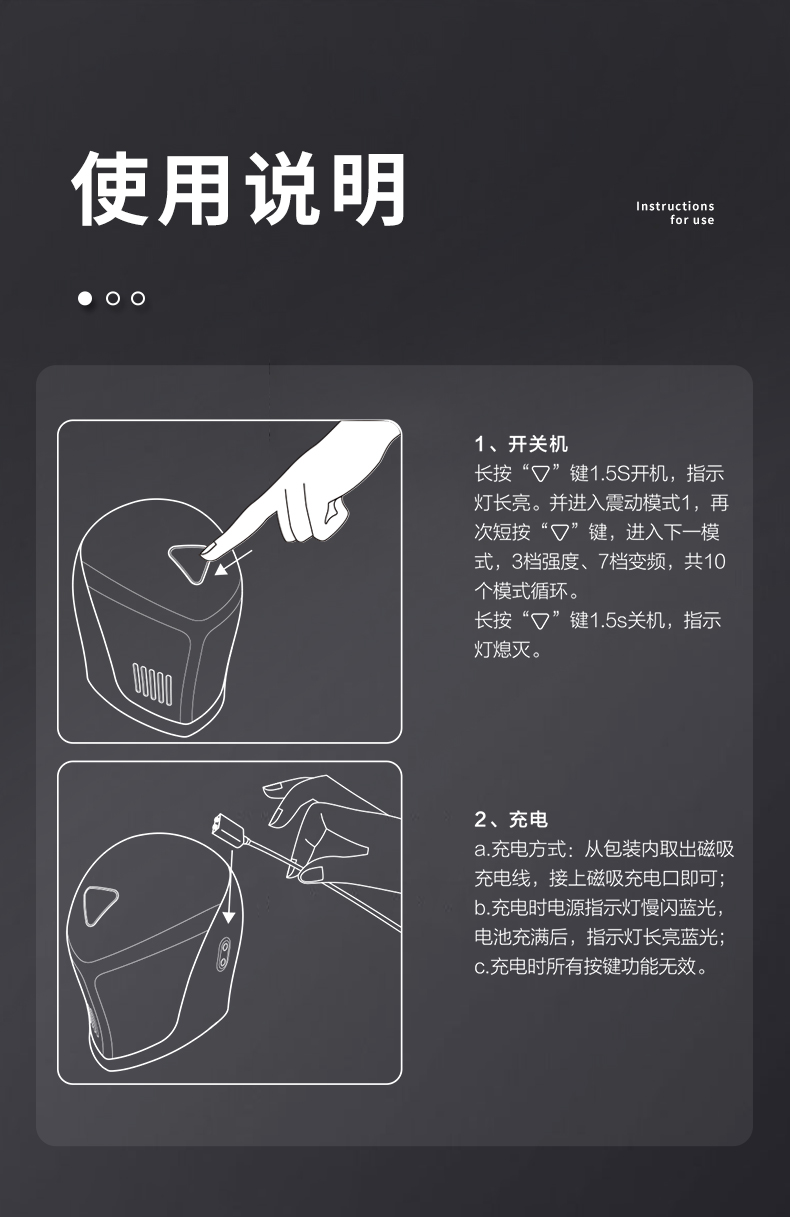 使用说明

Instructions for use

1、开关机
长按“▽”键1.5S开机，指示灯长亮。并进入震动模式1，再次短按“▽”键，进入下一模式，3档强度、7档变频，共10个模式循环。
长按“▽”键1.5s关机，指示灯熄灭。

2、充电
a.充电方式：从包装内取出磁吸充电线，接上磁吸充电口即可；
b.充电时电源指示灯慢闪蓝光，电池充满后，指示灯长亮蓝光；
c.充电时所有按键功能无效。